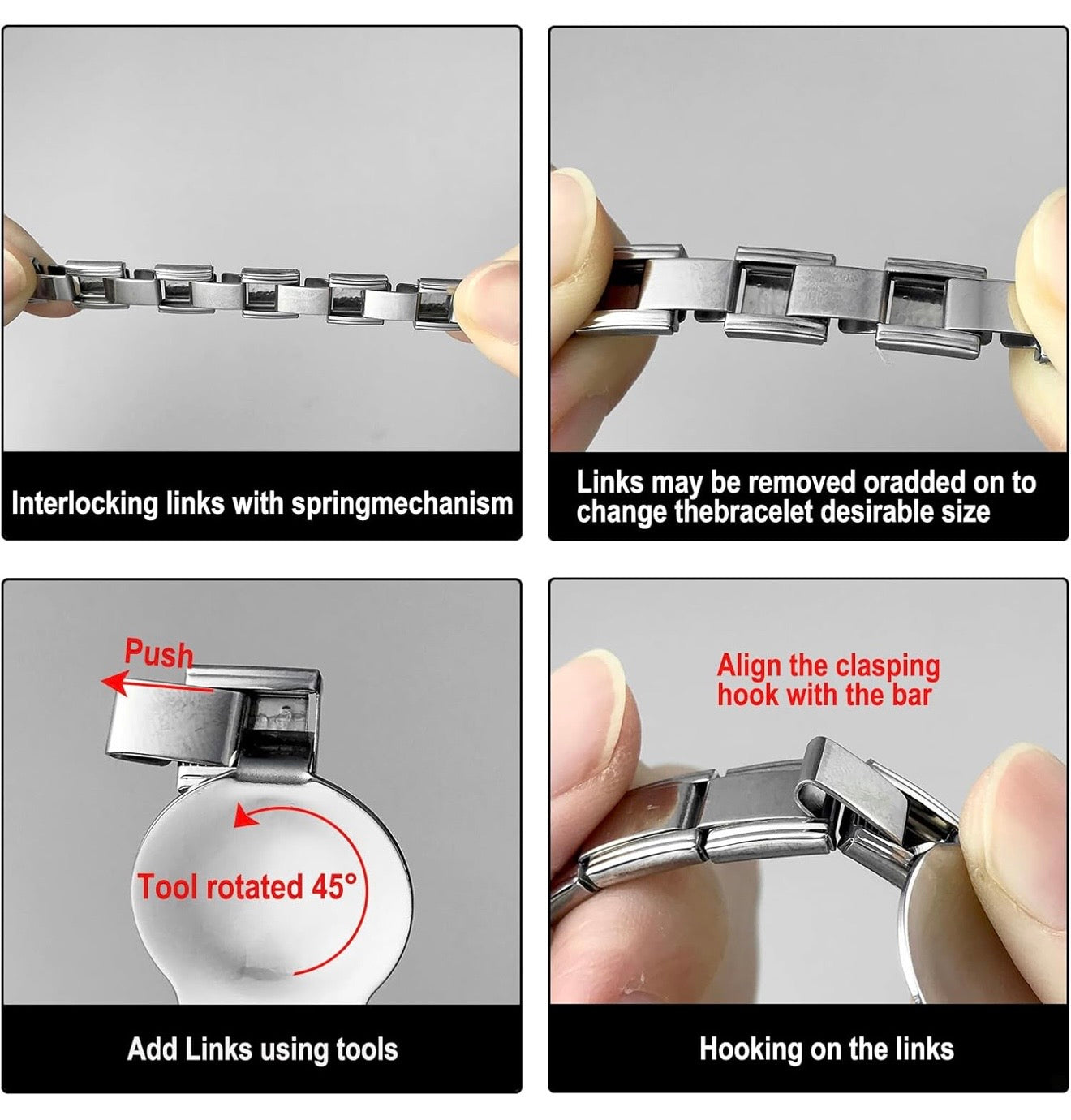 Interlocking links with springmechanism

Links may be removed oradded on to change thebracelet desirable size

Push

Tool rotated 45°

Add Links using tools

Align the clasping hook with the bar

Hooking on the links